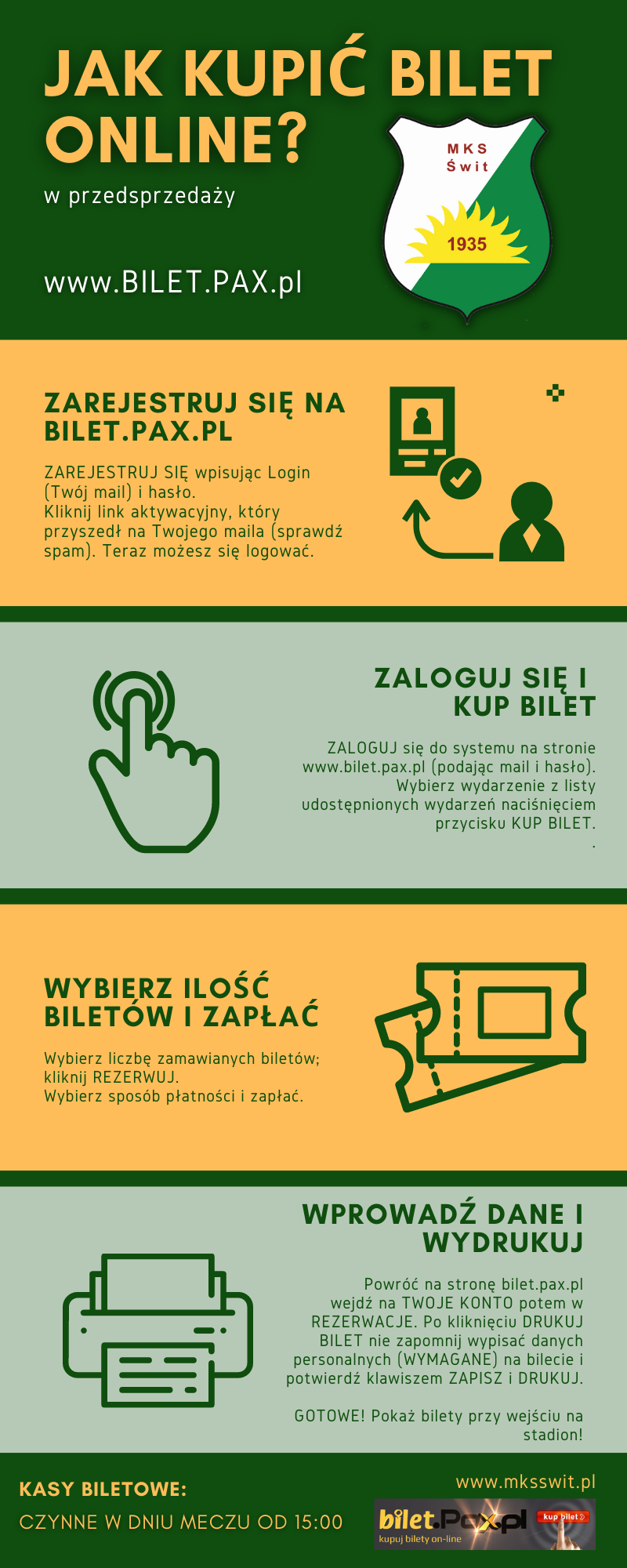 JAK KUPIĆ BILET ONLINE?

w przedsprzedaży

www.BILET.PAX.pl

MKS Świt 1935

ZAREJESTRUJ SIĘ NA BILET.PAX.PL

ZAREJESTRUJ SIĘ wpisując Login (Twój mail) i hasło.
Kliknij link aktywacyjny, który przyszedł na Twojego maila (sprawdź spam). Teraz możesz się logować.

ZALOGUJ SIĘ I KUP BILET

ZALOGUJ się do systemu na stronie www.bilet.pax.pl (podając mail i hasło). Wybierz wydarzenie z listy udostępnionych wydarzeń naciśnięciem przycisku KUP BILET.
.

WYBIERZ ILOŚĆ BILETÓW I ZAPŁAĆ

Wybierz liczbę zamawianych biletów; kliknij REZERWUJ.
Wybierz sposób płatności i zapłać.

WPROWADŹ DANE I WYDRUKUJ

Powróć na stronę bilet.pax.pl wejdź na TWOJE KONTO potem w REZERWACJE. Po kliknięciu DRUKUJ BILET nie zapomnij wypisać danych personalnych (WYMAGANE) na bilecie i potwierdź klawiszem ZAPISZ i DRUKUJ.

GOTOWE! Pokaż bilety przy wejściu na stadion!

KASY BILETOWE:
CZYNNE W DNIU MECZU OD 15:00

www.mksswit.pl

bilet.Pax.pl kupuj bilety on-line kup bilet